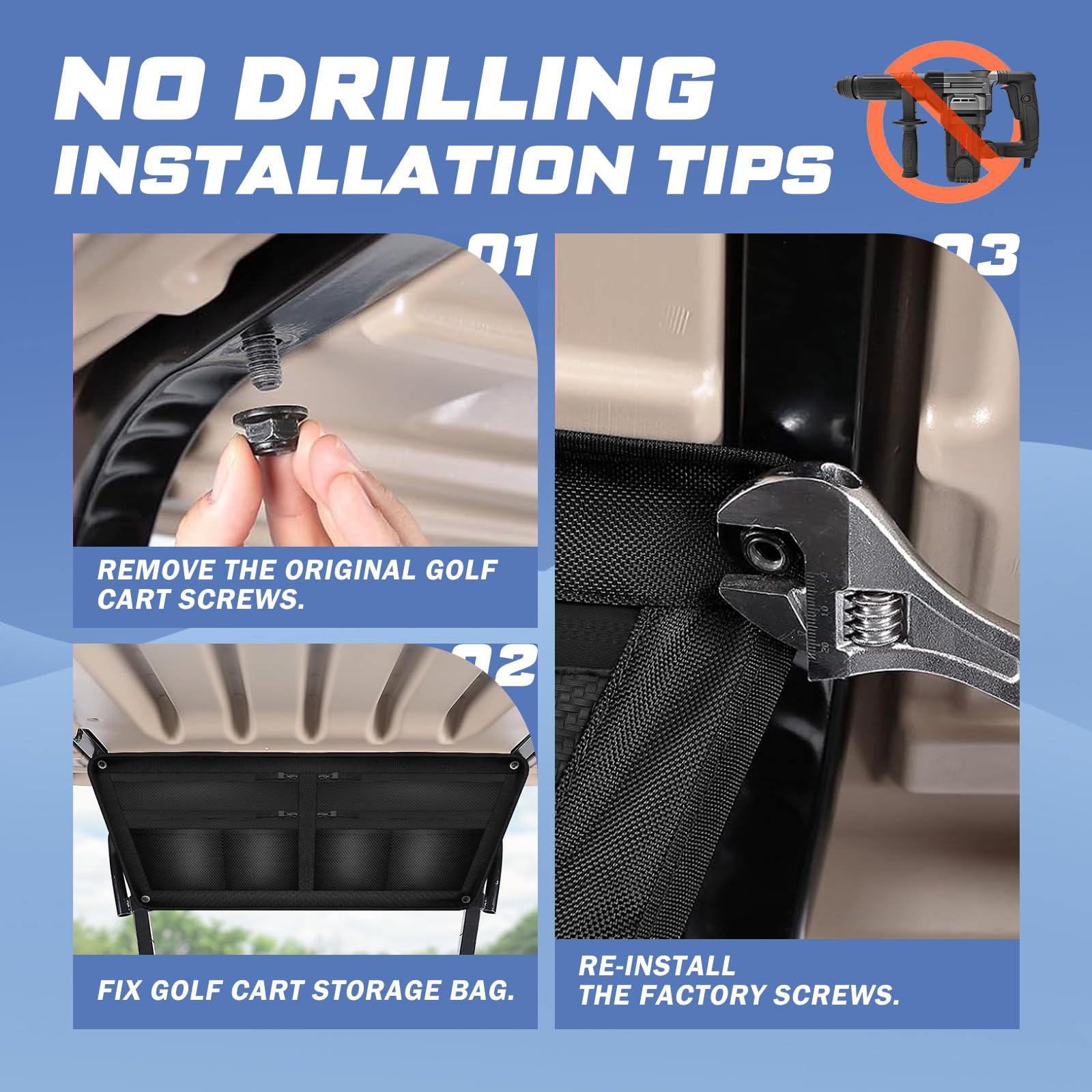 NO DRILLING INSTALLATION TIPS

01

REMOVE THE ORIGINAL GOLF CART SCREWS.

02

FIX GOLF CART STORAGE BAG.

03

RE-INSTALL THE FACTORY SCREWS.