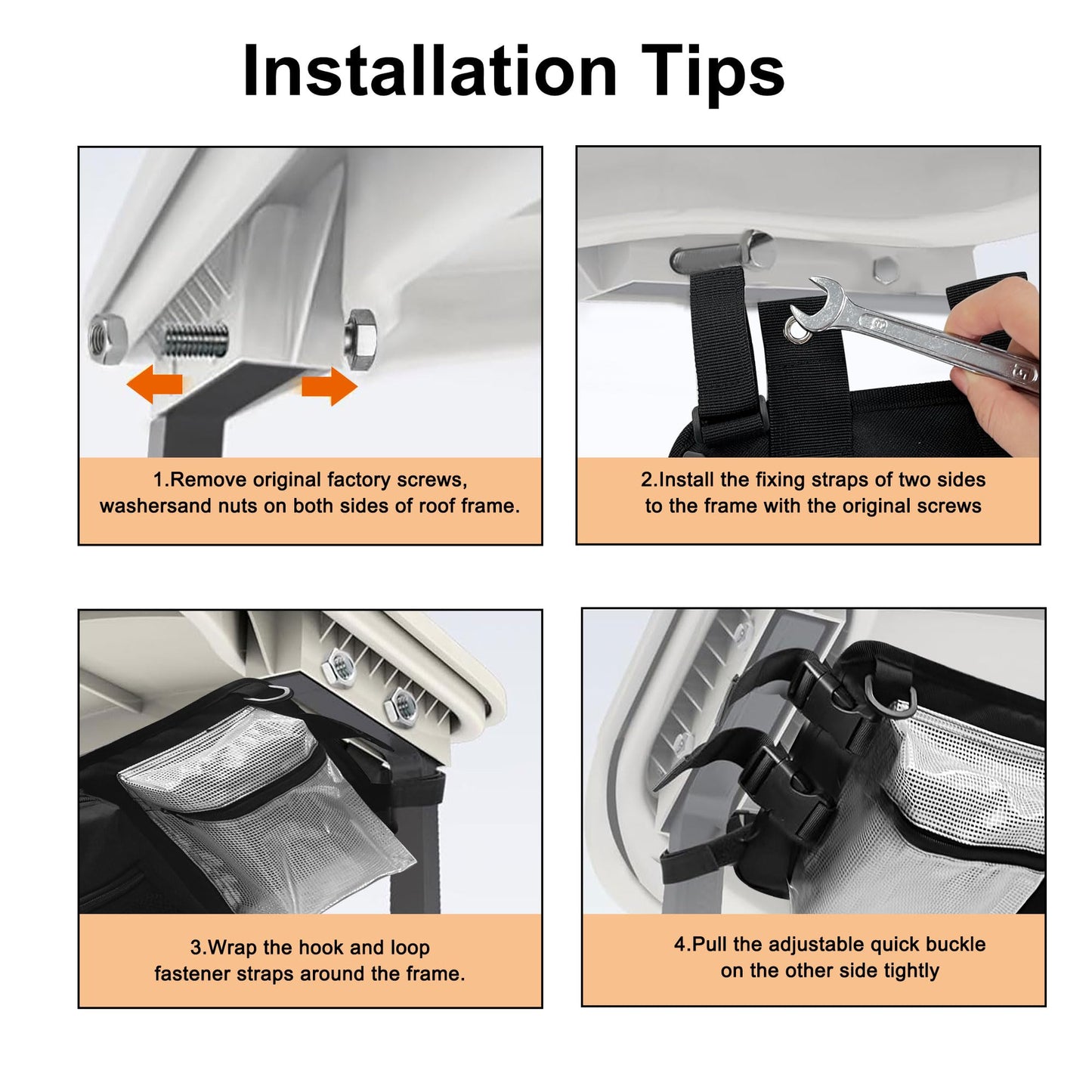 Installation Tips

1.Remove original factory screws, washersand nuts on both sides of roof frame.

2.Install the fixing straps of two sides to the frame with the original screws

3.Wrap the hook and loop fastener straps around the frame.

4.Pull the adjustable quick buckle on the other side tightly